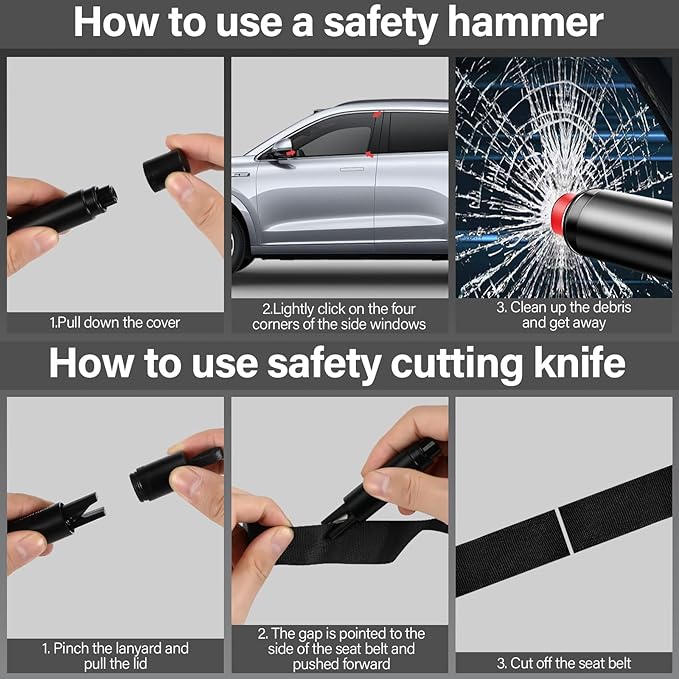 How to use a safety hammer

1.Pull down the cover

2.Lightly click on the four corners of the side windows

3. Clean up the debris and get away

How to use safety cutting knife

1. Pinch the lanyard and pull the lid

2. The gap is pointed to the side of the seat belt and pushed forward

3. Cut off the seat belt